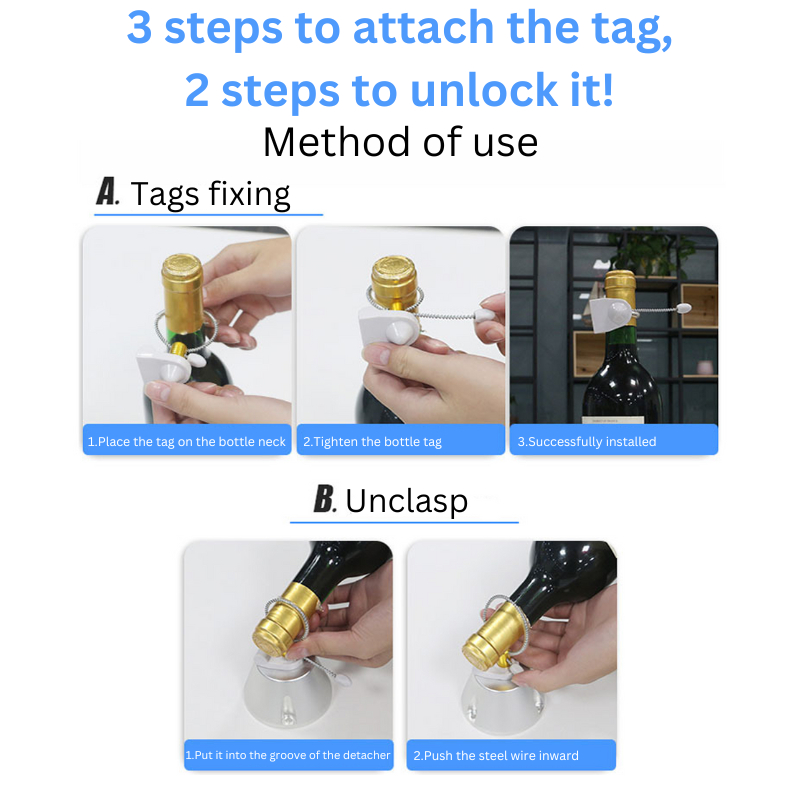 3 steps to attach the tag,
2 steps to unlock it!

Method of use

A. Tags fixing

1.Place the tag on the bottle neck

2.Tighten the bottle tag

3.Successfully installed

B. Unclasp

1.Put it into the groove of the detacher

2.Push the steel wire inward